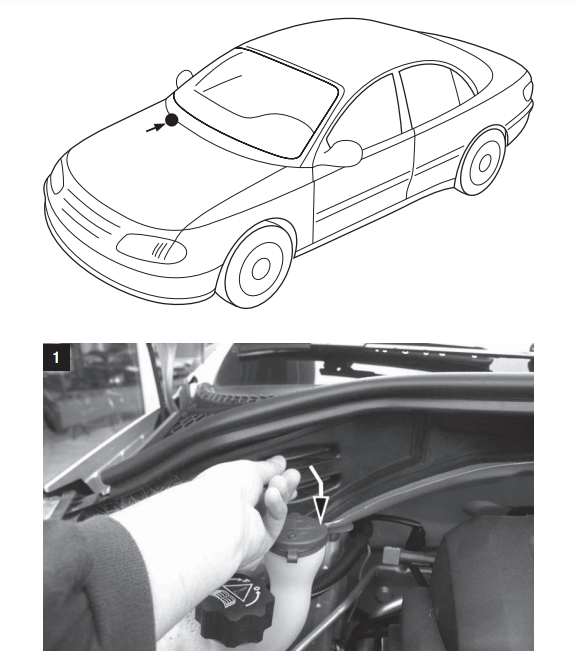 1