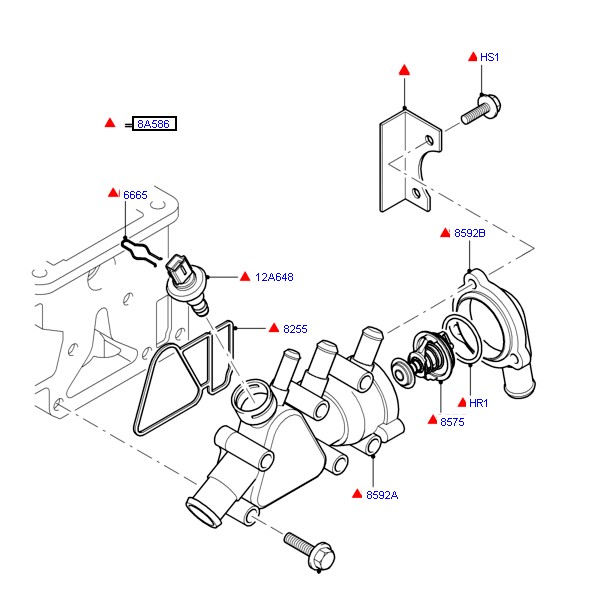 HS1

= 8A586

6665

8592B

12A648

8255

HR1

8575

8592A