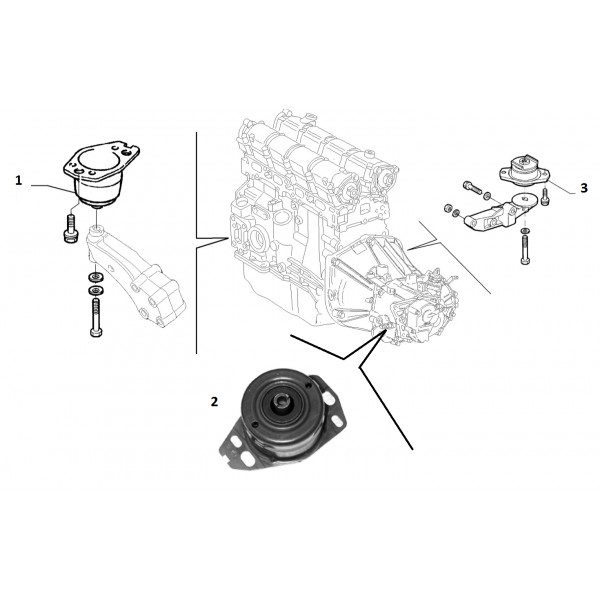 1

3

2