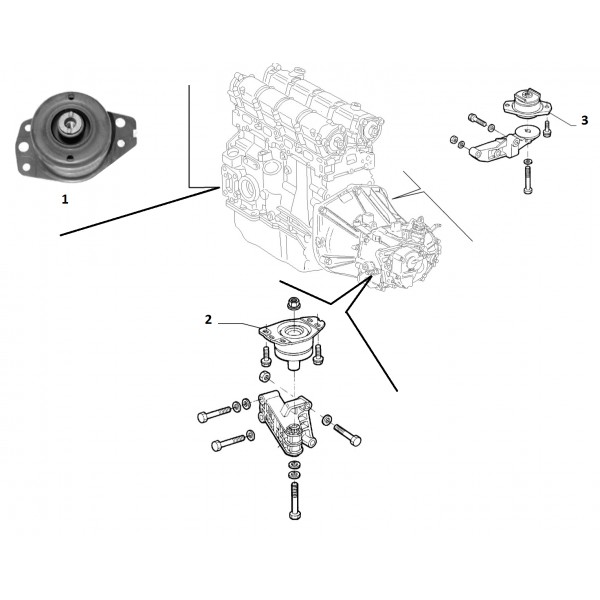 1

3

2