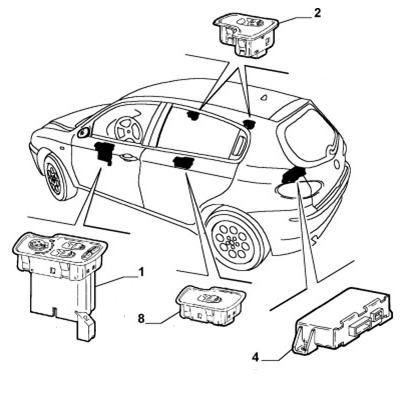 2
1
8
4