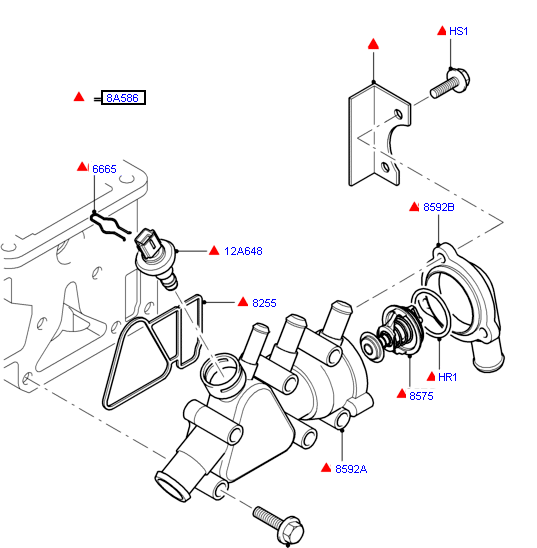 HS1

= 8A586

6665

8592B

12A648

8255

HR1

8575

8592A