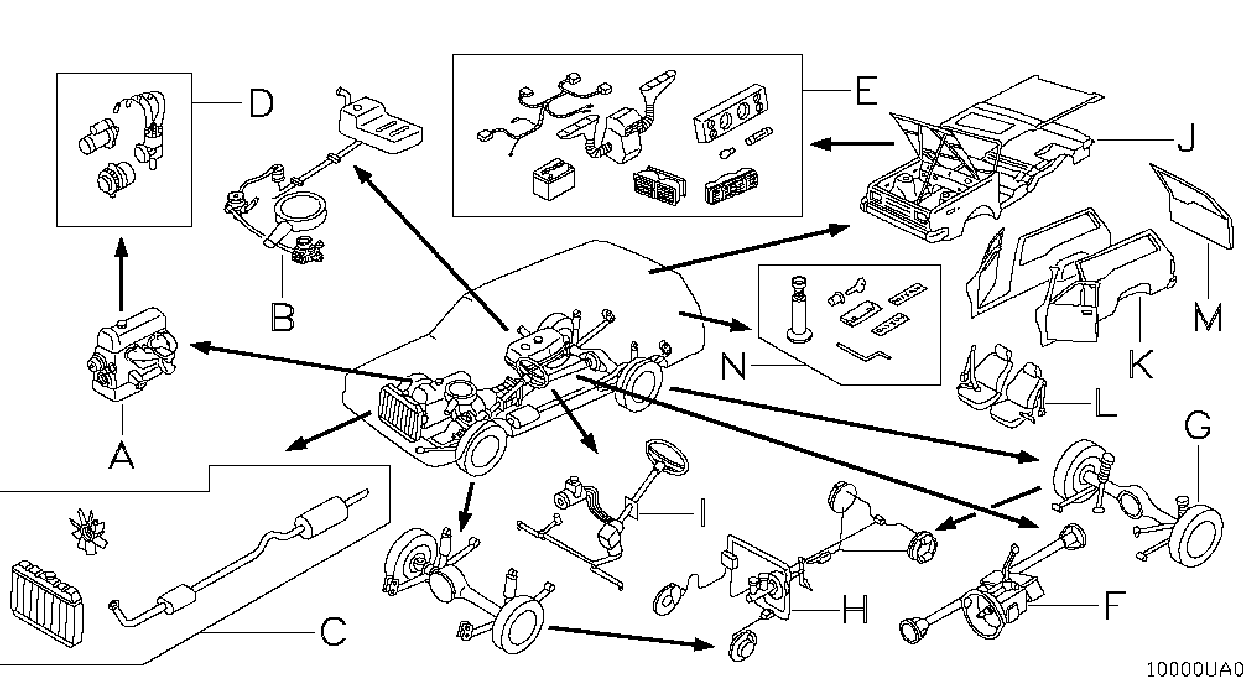 D
E
J
B
M
N
K
A
L
G
I
C
H
F
10000UA0