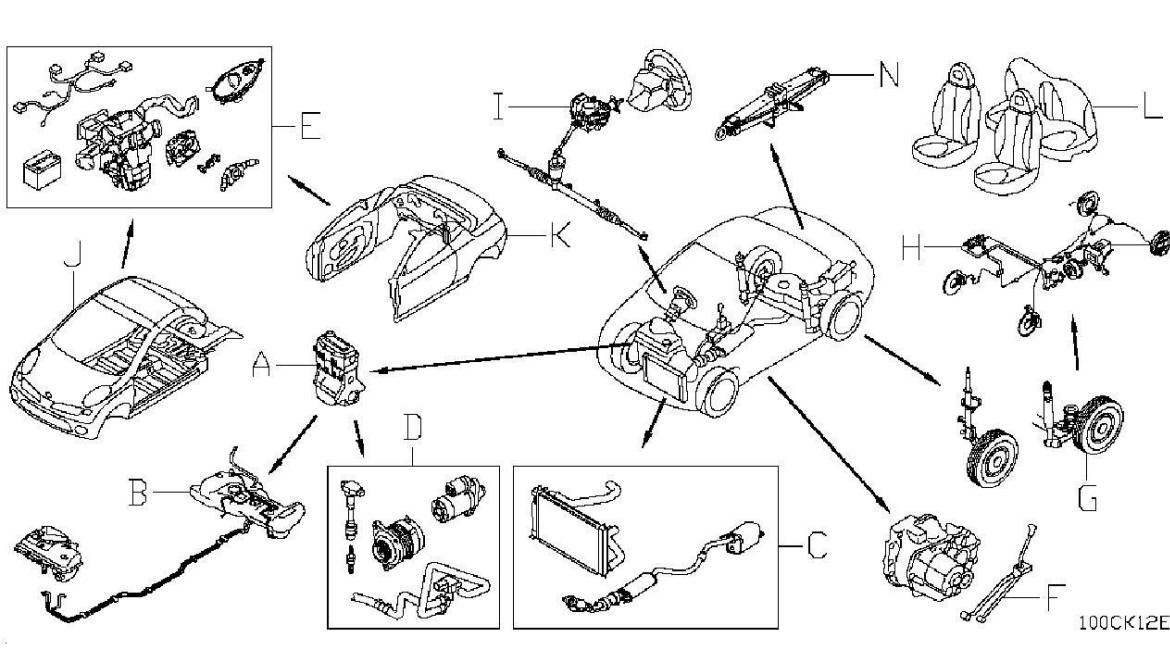 E
I
N
L
J
K
H
A
D
B
C
G
F
100CK12E